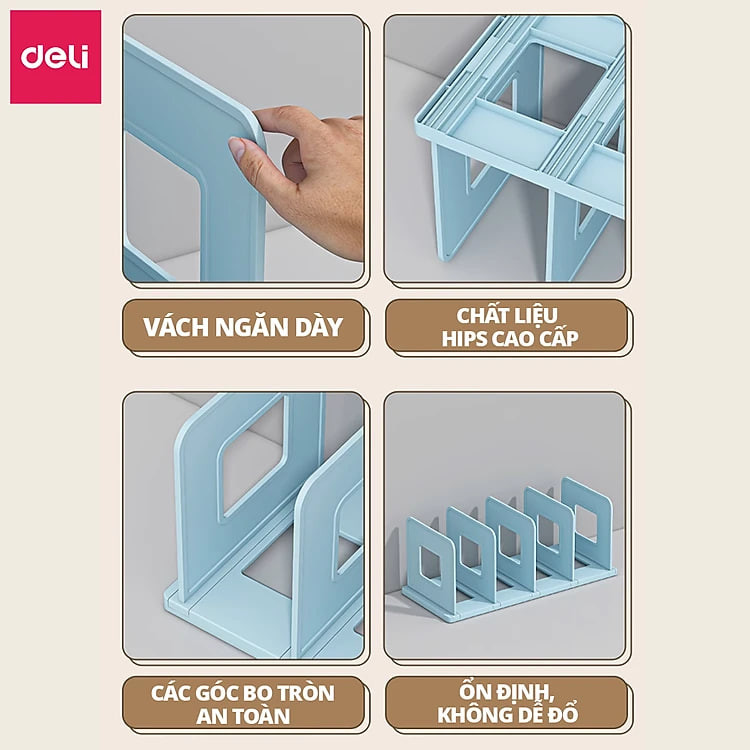 deli

VÁCH NGĂN DÀY

CHẤT LIỆU HIPS CAO CẤP

CÁC GÓC BO TRÒN AN TOÀN

ỔN ĐỊNH, KHÔNG DỄ ĐỔ