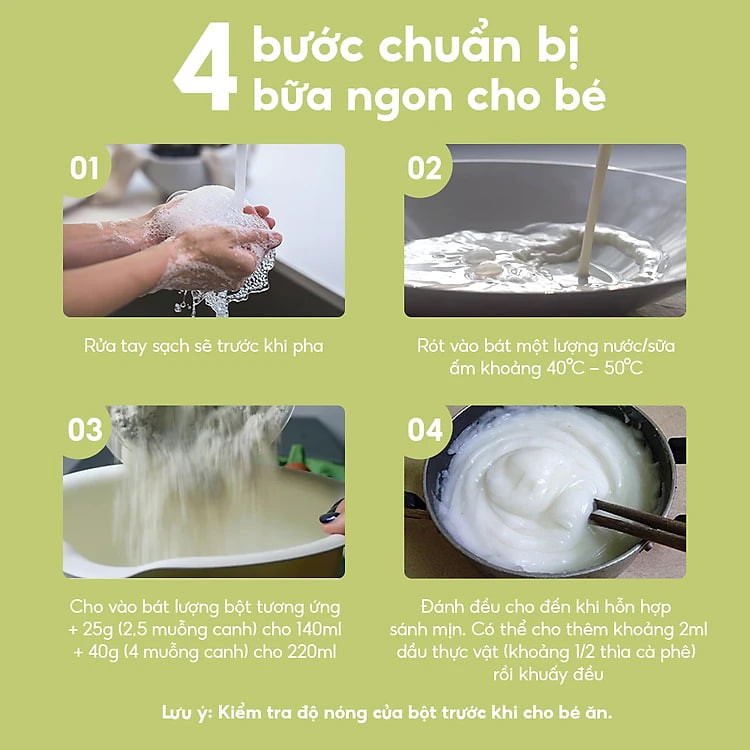 4 bước chuẩn bị bữa ngon cho bé

01

Rửa tay sạch sẽ trước khi pha

02

Rót vào bát một lượng nước/sữa ấm khoảng 40°C – 50°C

03

Cho vào bát lượng bột tương ứng
+ 25g (2,5 muỗng canh) cho 140ml
+ 40g (4 muỗng canh) cho 220ml

04

Đánh đều cho đến khi hỗn hợp sánh mịn. Có thể cho thêm khoảng 2ml dầu thực vật (khoảng 1/2 thìa cà phê) rồi khuấy đều

Lưu ý: Kiểm tra độ nóng của bột trước khi cho bé ăn.