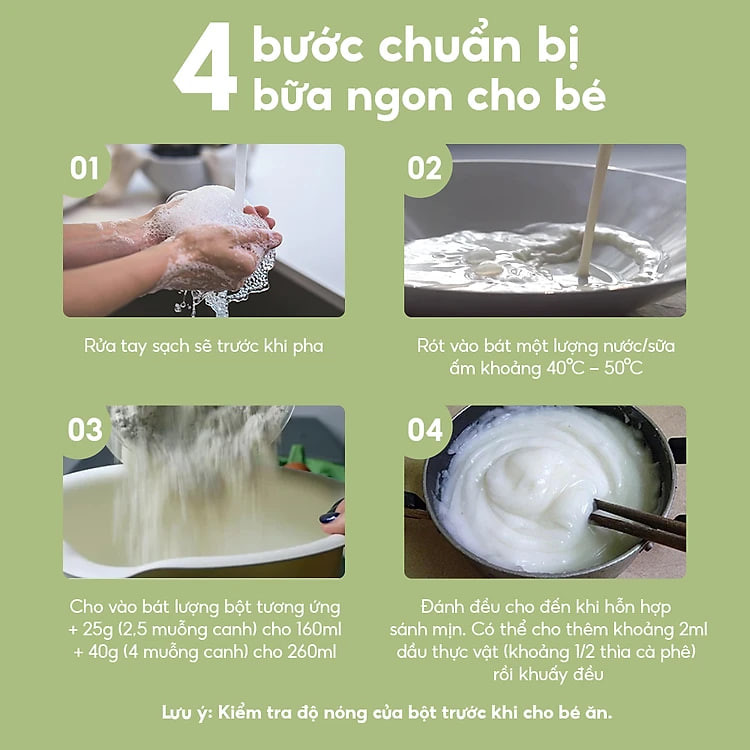 4 bước chuẩn bị bữa ngon cho bé

01

Rửa tay sạch sẽ trước khi pha

02

Rót vào bát một lượng nước/sữa ấm khoảng 40°C – 50°C

03

Cho vào bát lượng bột tương ứng
+ 25g (2,5 muỗng canh) cho 160ml
+ 40g (4 muỗng canh) cho 260ml

04

Đánh đều cho đến khi hỗn hợp sánh mịn. Có thể cho thêm khoảng 2ml dầu thực vật (khoảng 1/2 thìa cà phê) rồi khuấy đều

Lưu ý: Kiểm tra độ nóng của bột trước khi cho bé ăn.